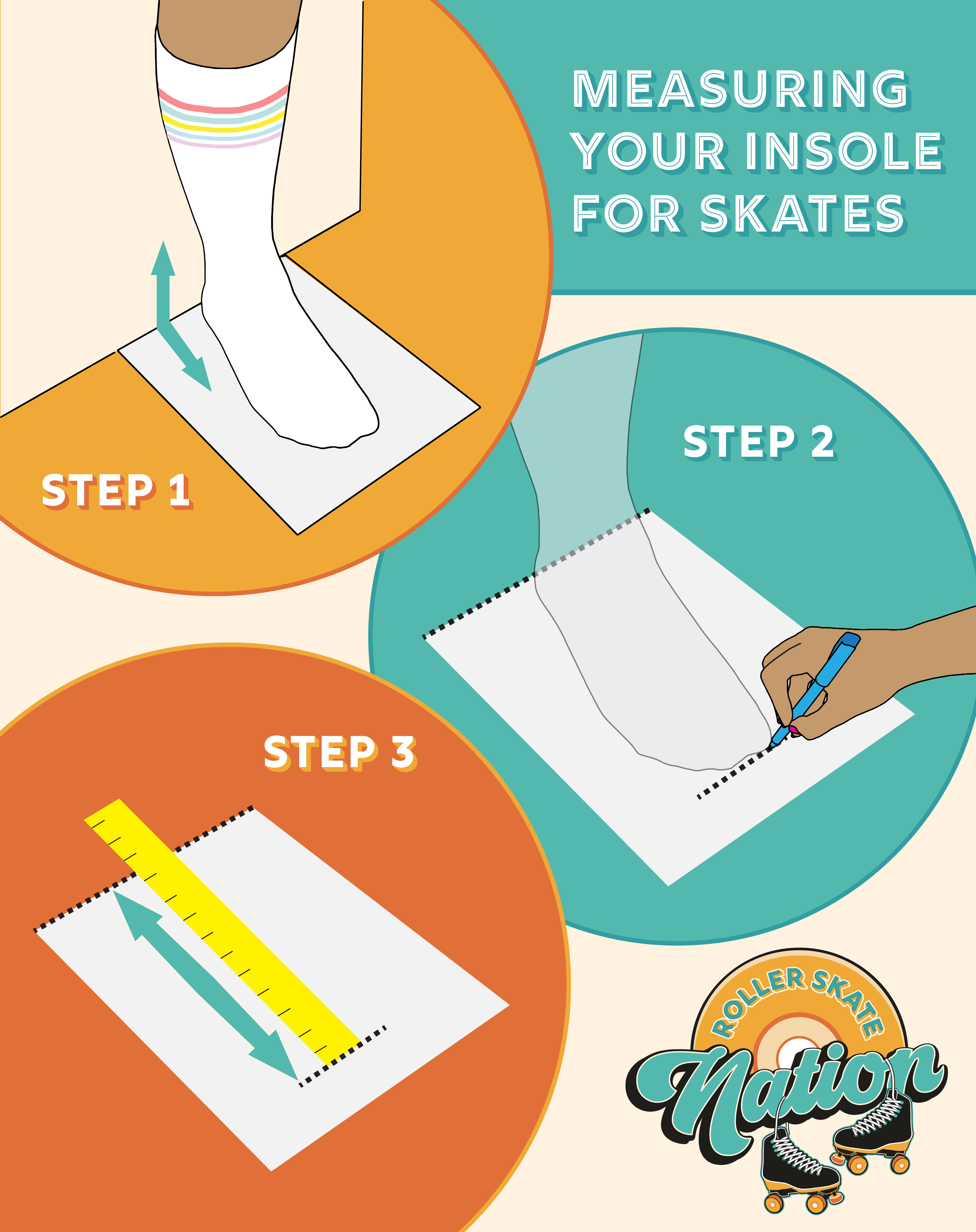 MEASURING YOUR INSOLE FOR SKATES

STEP 1

STEP 2

STEP 3

ROLLER SKATE

Nation